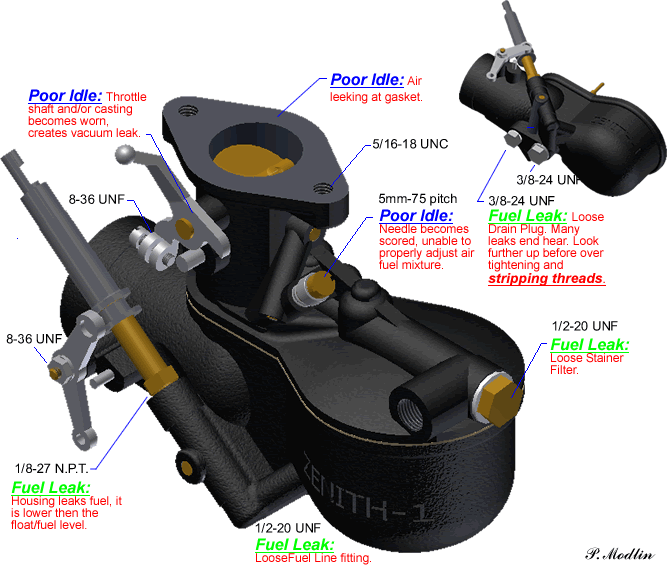 Poor Idle: Throttle shaft and/or casting becomes worn, creates vacuum leak.

Poor Idle: Air leeking at gasket.

5/16-18 UNC

8-36 UNF

5mm-75 pitch

Poor Idle: Needle becomes scored, unable to properly adjust air fuel mixture.

3/8-24 UNF

3/8-24 UNF

Fuel Leak: Loose Drain Plug. Many leaks end hear. Look further up before over tightening and stripping threads.

8-36 UNF

1/2-20 UNF

Fuel Leak: Loose Stainer Filter.

1/8-27 N.P.T.

Fuel Leak: Housing leaks fuel, it is lower then the float/fuel level.

ZENITH-1

1/2-20 UNF

Fuel Leak: LooseFuel Line fitting.

P. Modlin